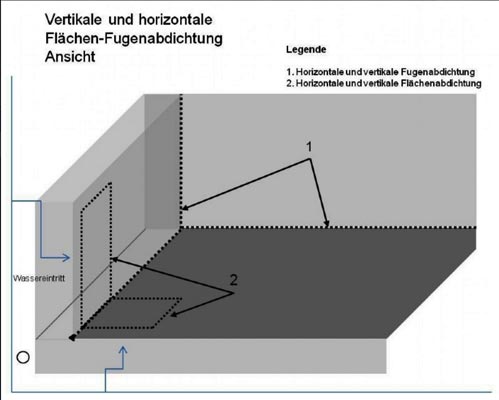 Vertikale und horizontale Flächen-Fugenabdichtung Ansicht

Legende

1. Horizontale und vertikale Fugenabdichtung
2. Horizontale und vertikale Flächenabdichtung

1

Wassereintritt

2